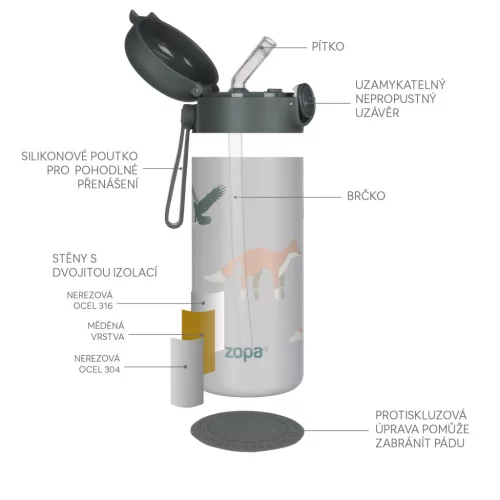 PÍTKO

UZAMYKATELNÝ NEPROPUSTNÝ UZÁVĚR

SILIKONOVÉ POUTKO PRO POHODLNÉ PŘENÁŠENÍ

BRČKO

STĚNY S DVOJITOU IZOLACÍ

NEREZOVÁ OCEL 316

MĚDĚNÁ VRSTVA

NEREZOVÁ OCEL 304

zopa

PROTISKLUZOVÁ ÚPRAVA POMŮŽE ZABRÁNÍT PÁDU