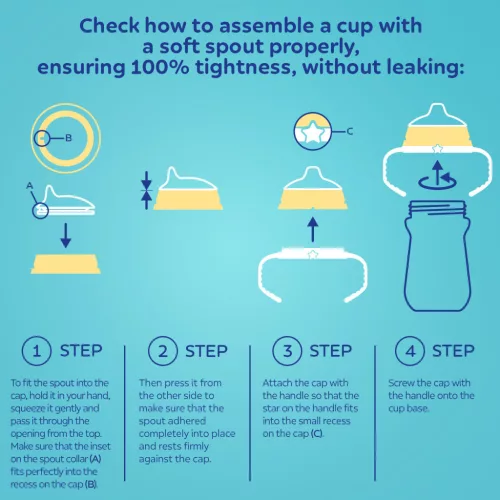 Check how to assemble a cup with a soft spout properly, ensuring 100% tightness, without leaking:

B

A

C

1 STEP

To fit the spout into the cap, hold it in your hand, squeeze it gently and pass it through the opening from the top. Make sure that the inset on the spout collar (A) fits perfectly into the recess on the cap (B).

2 STEP

Then press it from the other side to make sure that the spout adhered completely into place and rests firmly against the cap.

3 STEP

Attach the cap with the handle so that the star on the handle fits into the small recess on the cap (C).

4 STEP

Screw the cap with the handle onto the cup base.