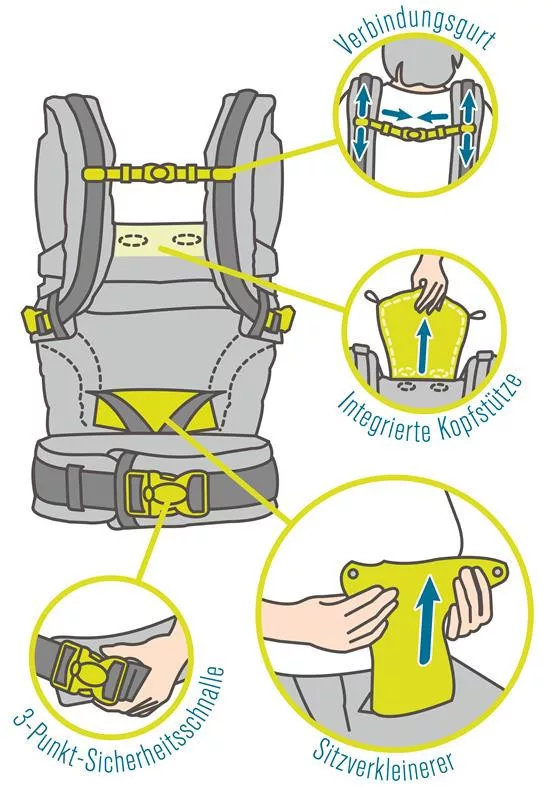 Verbindungsgurt

Integrierte Kopfstütze

3-Punkt-Sicherheitsschnalle

Sitzverkleinerer