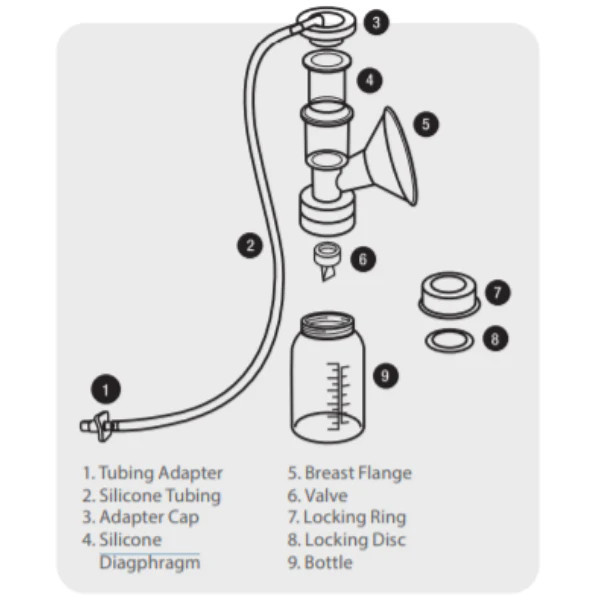 3
4
5
2
6
7
8
9
1

1. Tubing Adapter
2. Silicone Tubing
3. Adapter Cap
4. Silicone Diagphragm

5. Breast Flange
6. Valve
7. Locking Ring
8. Locking Disc
9. Bottle